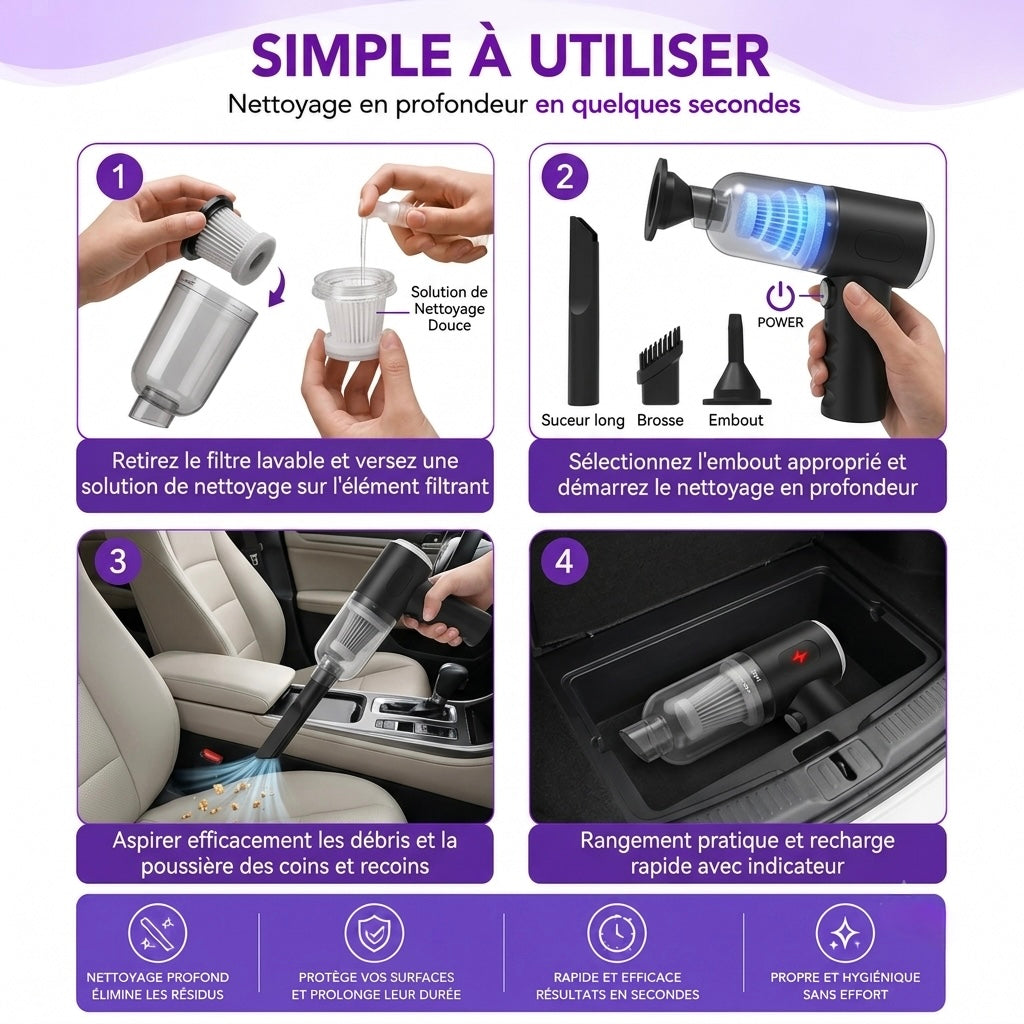 SIMPLE À UTILISER

Nettoyage en profondeur en quelques secondes

1

Solution de Nettoyage Douce

Retirez le filtre lavable et versez une solution de nettoyage sur l'élément filtrant

2

POWER

Suceur long Brosse Embout

Sélectionnez l'embout approprié et démarrez le nettoyage en profondeur

3

Aspirer efficacement les débris et la poussière des coins et recoins

4

Rangement pratique et recharge rapide avec indicateur

NETTOYAGE PROFOND ÉLIMINE LES RÉSIDUS

PROTÈGE VOS SURFACES ET PROLONGE LEUR DURÉE

RAPIDE ET EFFICACE RÉSULTATS EN SECONDES

PROPRE ET HYGIÉNIQUE SANS EFFORT